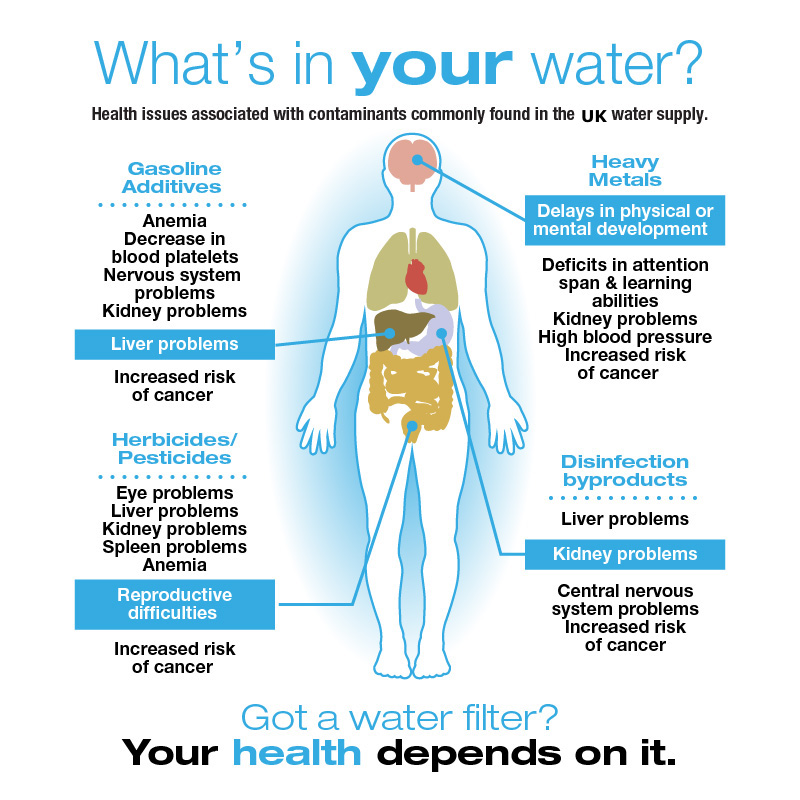 What's in your water?

Health issues associated with contaminants commonly found in the UK water supply.

Gasoline Additives

Anemia
Decrease in blood platelets
Nervous system problems
Kidney problems

Liver problems

Increased risk of cancer

Herbicides/ Pesticides

Eye problems
Liver problems
Kidney problems
Spleen problems
Anemia

Reproductive difficulties

Increased risk of cancer

Heavy Metals

Delays in physical or mental development

Deficits in attention span & learning abilities
Kidney problems
High blood pressure
Increased risk of cancer

Disinfection byproducts

Liver problems

Kidney problems

Central nervous system problems
Increased risk of cancer

Got a water filter?
Your health depends on it.